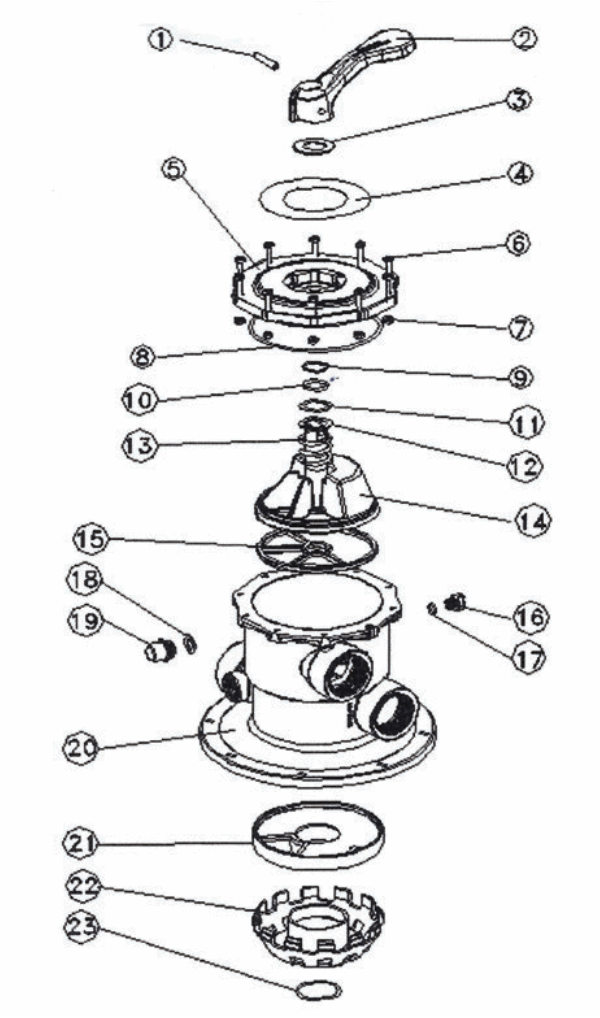 1
2
3
4
5
6
7
8
9
10
11
13
12
14
15
18
19
16
17
20
21
22
23